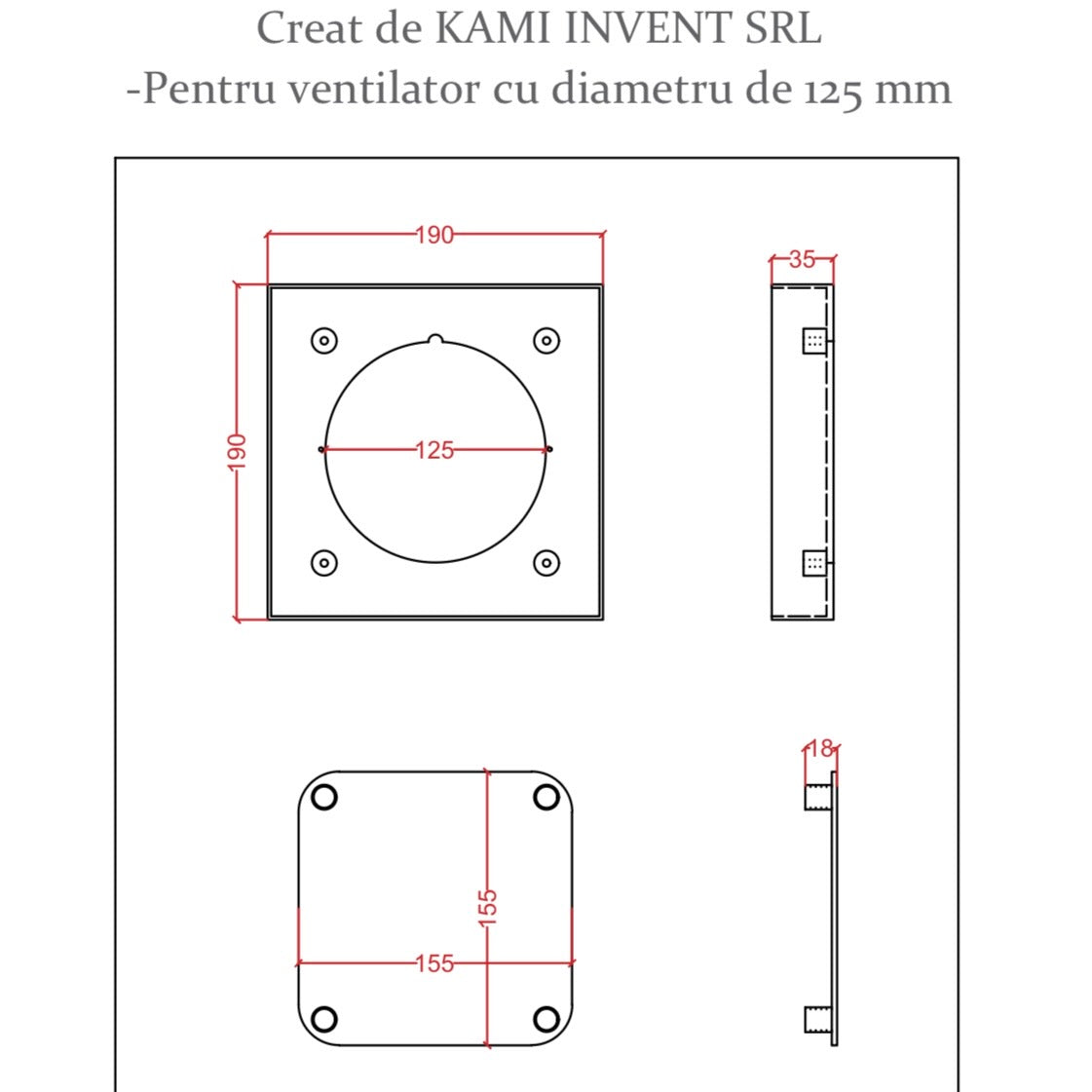 Creat de KAMI INVENT SRL
-Pentru ventilator cu diametru de 125 mm

190
35
190
125
18
155
155